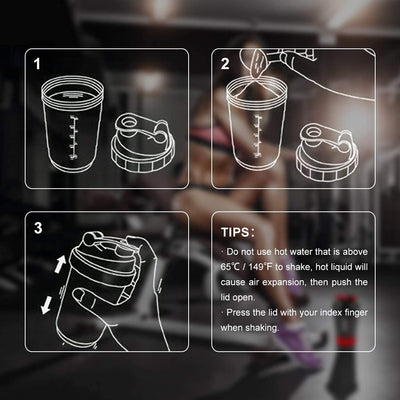 1

2

3

TIPS:

· Do not use hot water that is above 65℃ / 149°F to shake, hot liquid will cause air expansion, then push the lid open.

· Press the lid with your index finger when shaking.